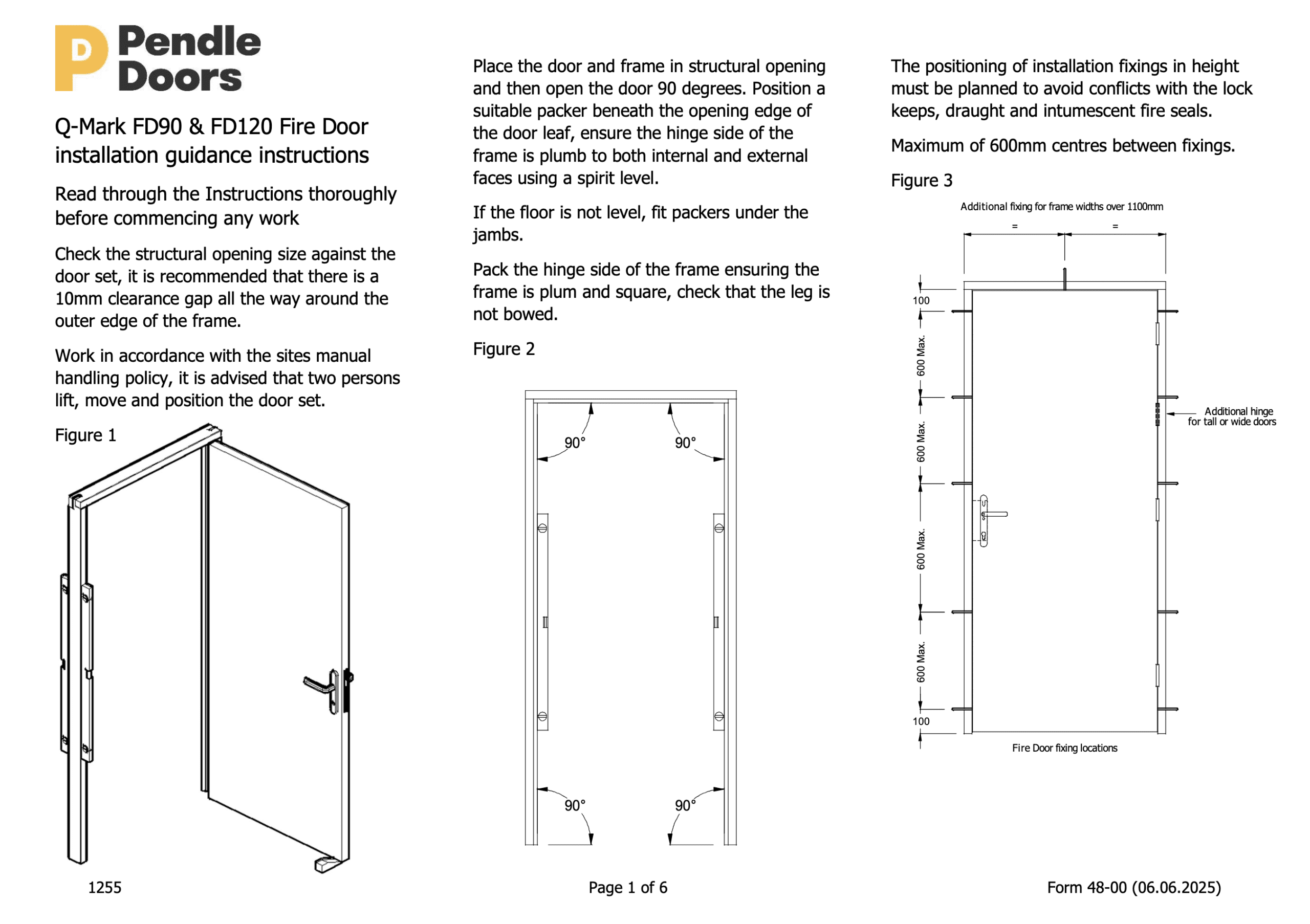 P Pendle Doors

Q-Mark FD90 & FD120 Fire Door installation guidance instructions

Read through the Instructions thoroughly before commencing any work

Check the structural opening size against the door set, it is recommended that there is a 10mm clearance gap all the way around the outer edge of the frame.

Work in accordance with the sites manual handling policy, it is advised that two persons lift, move and position the door set.

Figure 1

Place the door and frame in structural opening and then open the door 90 degrees. Position a suitable packer beneath the opening edge of the door leaf, ensure the hinge side of the frame is plumb to both internal and external faces using a spirit level.

If the floor is not level, fit packers under the jambs.

Pack the hinge side of the frame ensuring the frame is plum and square, check that the leg is not bowed.

Figure 2

90°
90°
90°
90°

The positioning of installation fixings in height must be planned to avoid conflicts with the lock keeps, draught and intumescent fire seals.

Maximum of 600mm centres between fixings.

Figure 3

Additional fixing for frame widths over 1100mm

=
=

100
600 Max.
600 Max.
600 Max.
600 Max.
100

Additional hinge for tall or wide doors

Fire Door fixing locations

1255

Page 1 of 6

Form 48-00 (06.06.2025)